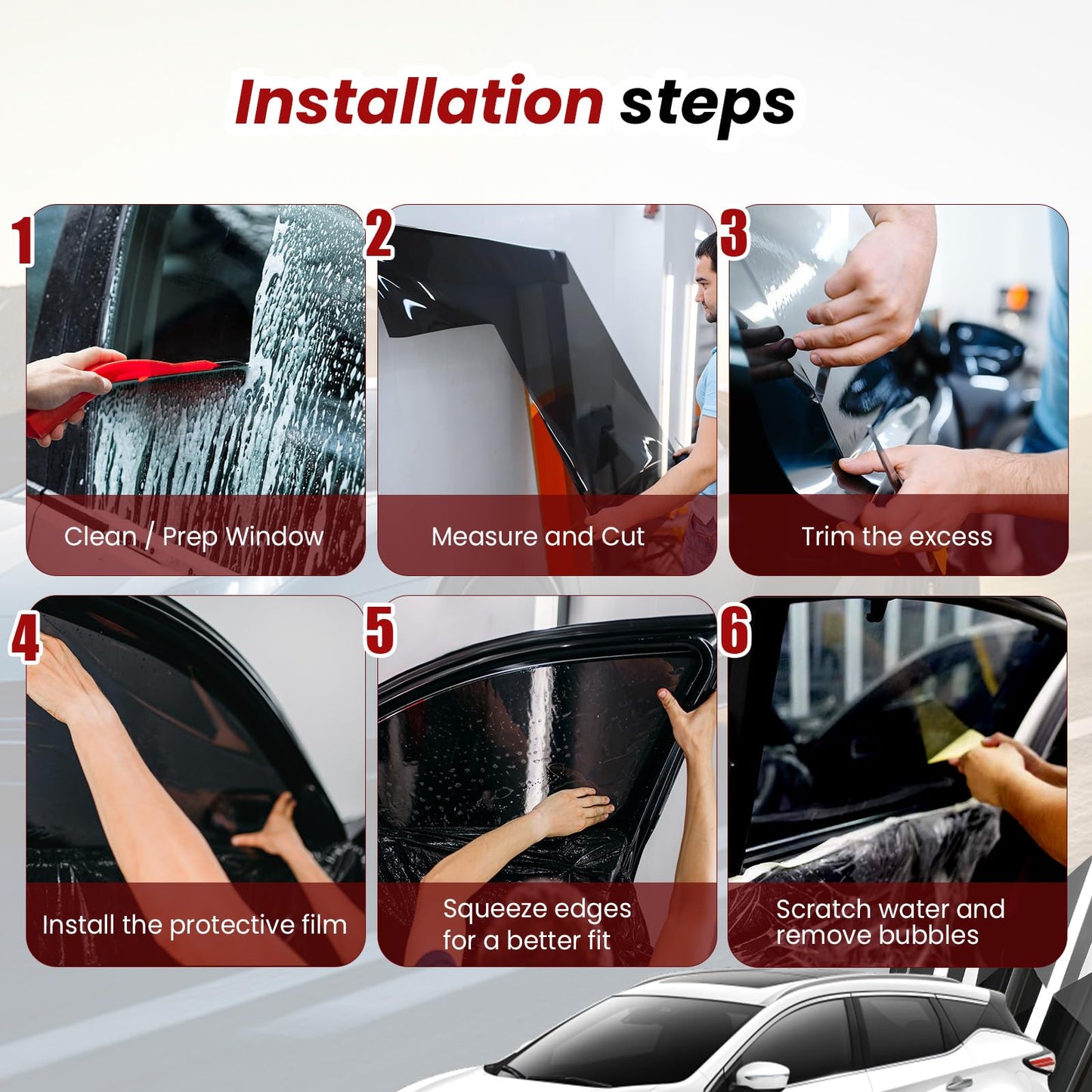 Installation steps

1
Clean / Prep Window

2
Measure and Cut

3
Trim the excess

4
Install the protective film

5
Squeeze edges for a better fit

6
Scratch water and remove bubbles