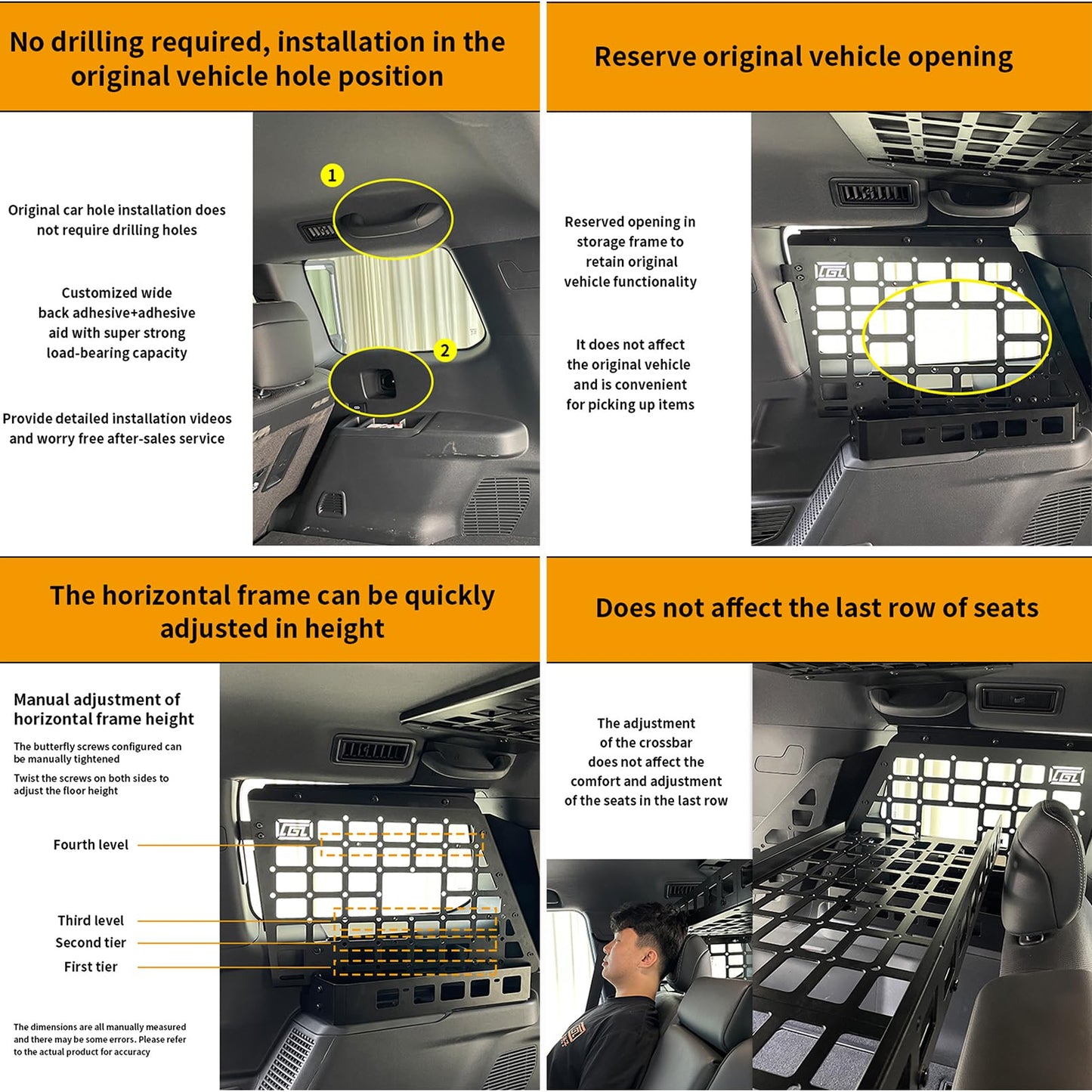 No drilling required, installation in the original vehicle hole position

Original car hole installation does not require drilling holes

Customized wide back adhesive+adhesive aid with super strong load-bearing capacity

Provide detailed installation videos and worry free after-sales service

1

2

Reserve original vehicle opening

Reserved opening in storage frame to retain original vehicle functionality

It does not affect the original vehicle and is convenient for picking up items

LGL

The horizontal frame can be quickly adjusted in height

Manual adjustment of horizontal frame height

The butterfly screws configured can be manually tightened

Twist the screws on both sides to adjust the floor height

Fourth level

Third level

Second tier

First tier

The dimensions are all manually measured and there may be some errors. Please refer to the actual product for accuracy

LGL

Does not affect the last row of seats

The adjustment of the crossbar does not affect the comfort and adjustment of the seats in the last row

LGL