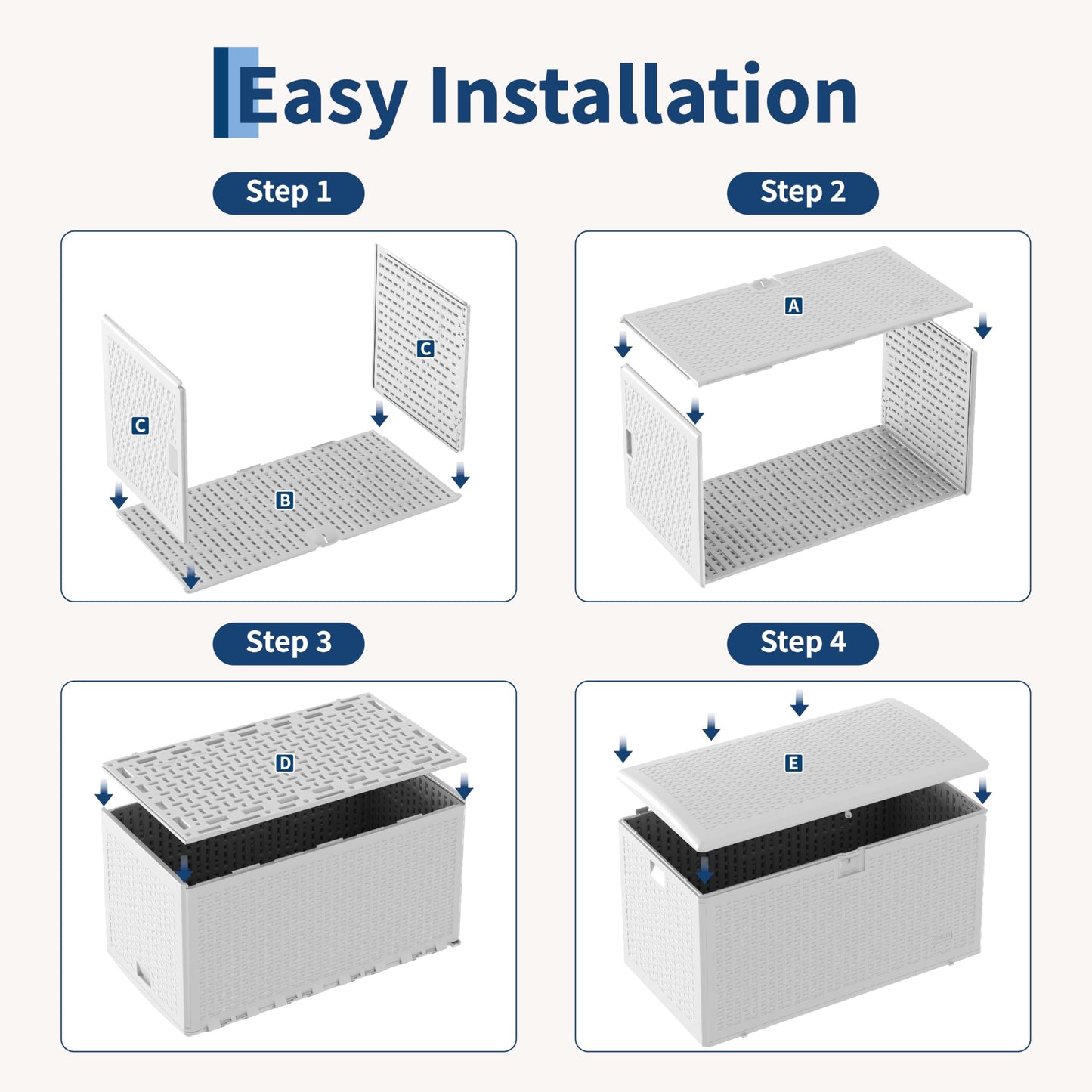 Easy Installation

Step 1

C

C

B

Step 2

A

Step 3

D

Step 4

E