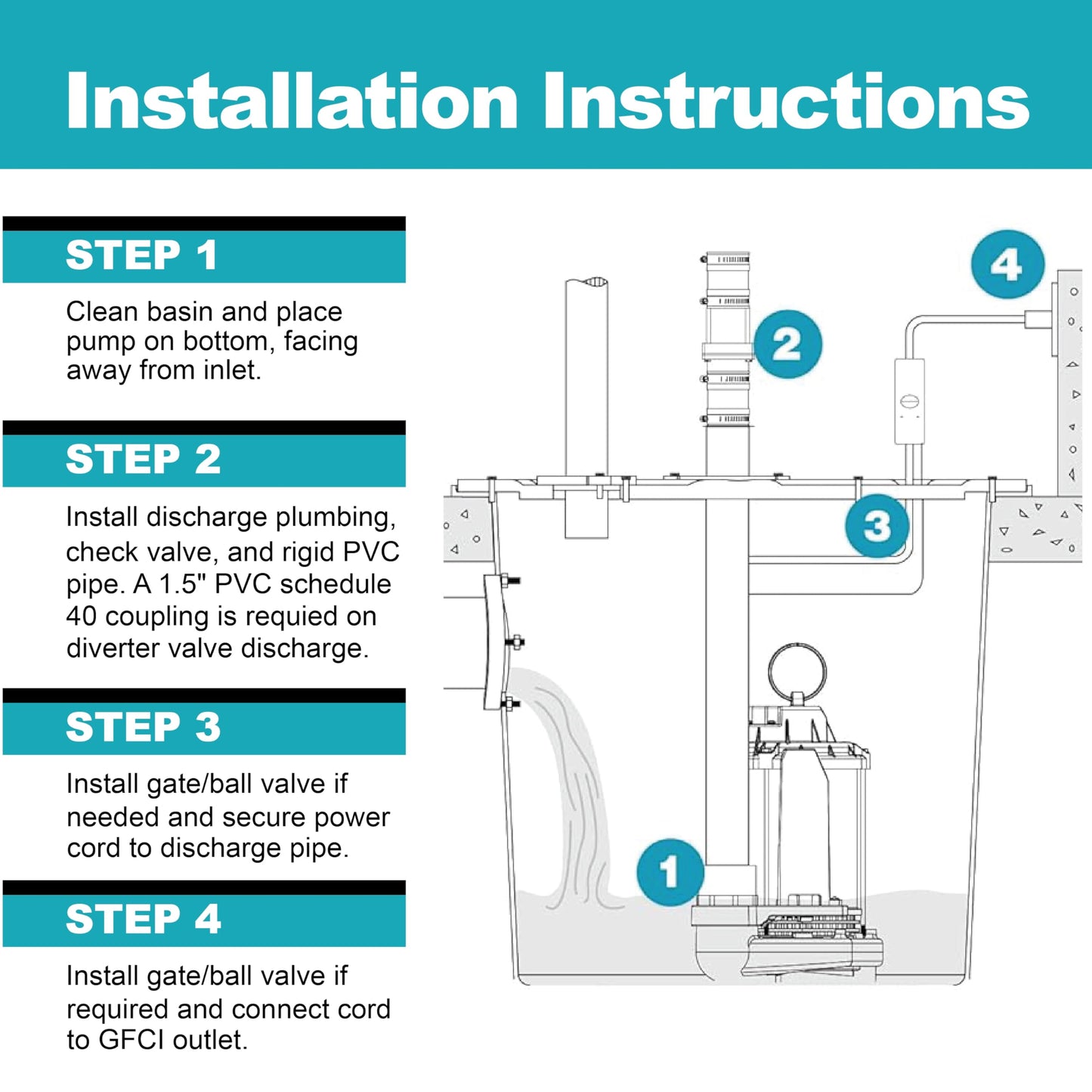 Installation Instructions

STEP 1

Clean basin and place pump on bottom, facing away from inlet.

STEP 2

Install discharge plumbing, check valve, and rigid PVC pipe. A 1.5" PVC schedule 40 coupling is requied on diverter valve discharge.

STEP 3

Install gate/ball valve if needed and secure power cord to discharge pipe.

STEP 4

Install gate/ball valve if required and connect cord to GFCI outlet.

4

2

3

1