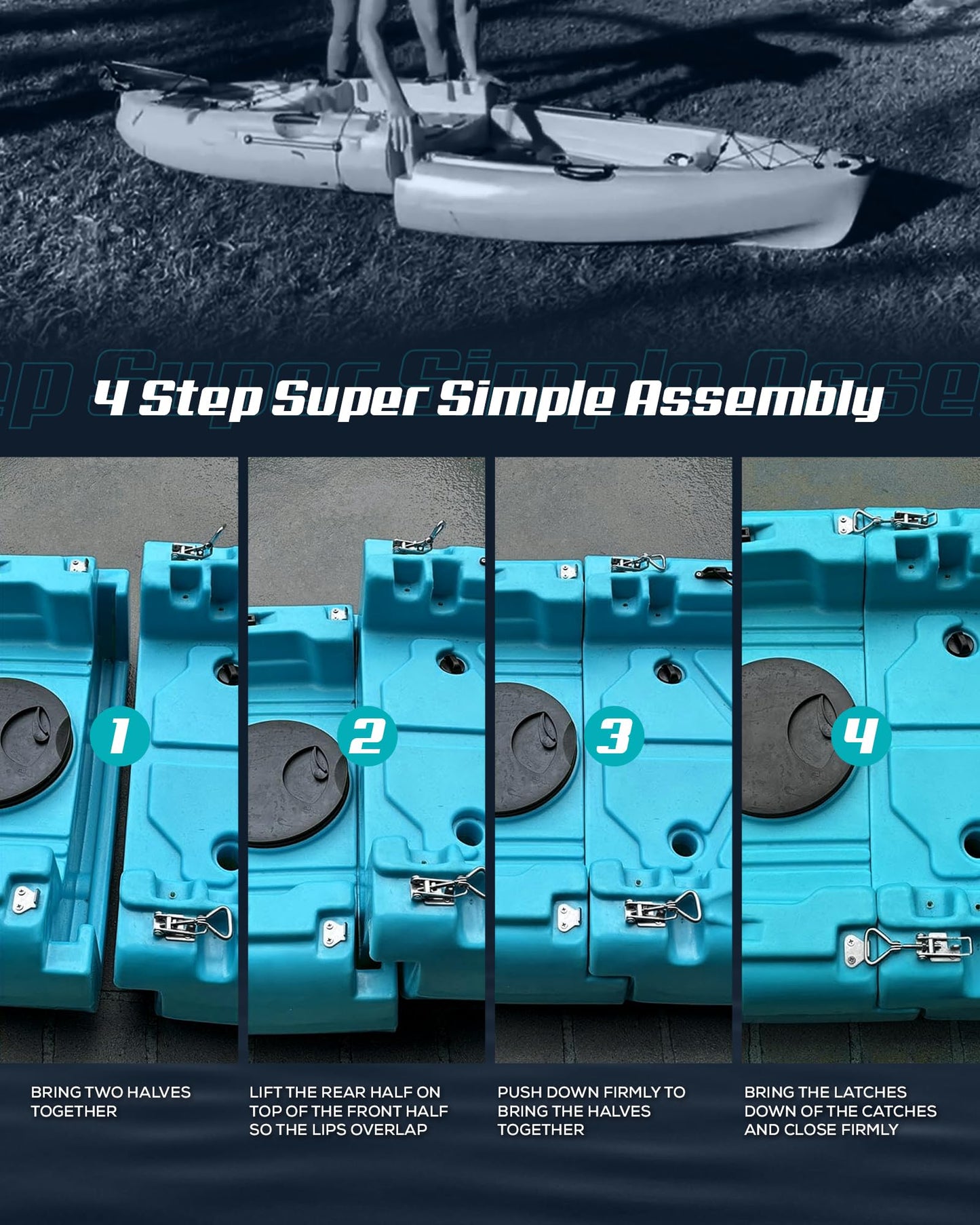 4 Step Super Simple Assembly

1

2

3

4

BRING TWO HALVES TOGETHER

LIFT THE REAR HALF ON TOP OF THE FRONT HALF SO THE LIPS OVERLAP

PUSH DOWN FIRMLY TO BRING THE HALVES TOGETHER

BRING THE LATCHES DOWN OF THE CATCHES AND CLOSE FIRMLY