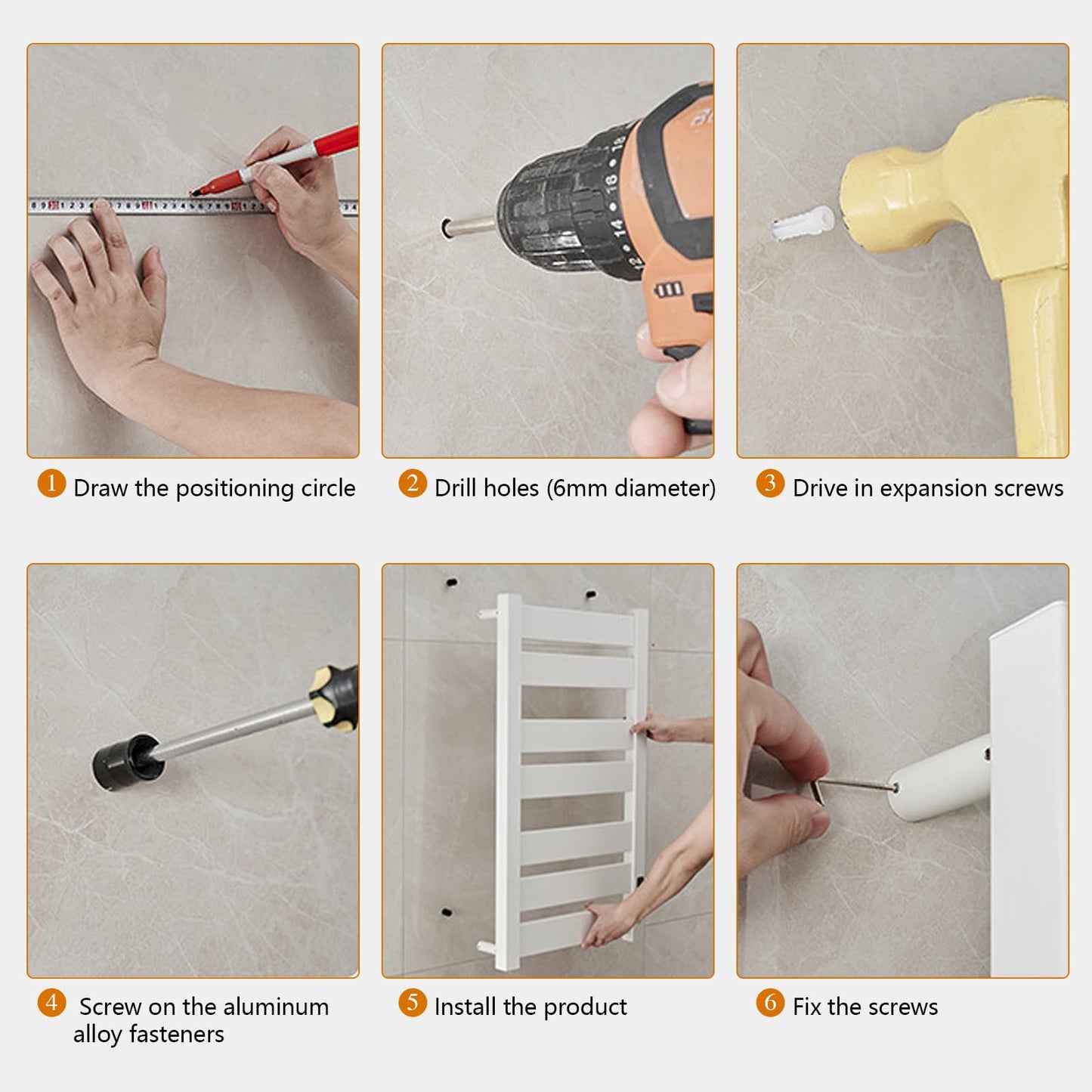 1 Draw the positioning circle

2 Drill holes (6mm diameter)

3 Drive in expansion screws

4 Screw on the aluminum alloy fasteners

5 Install the product

6 Fix the screws