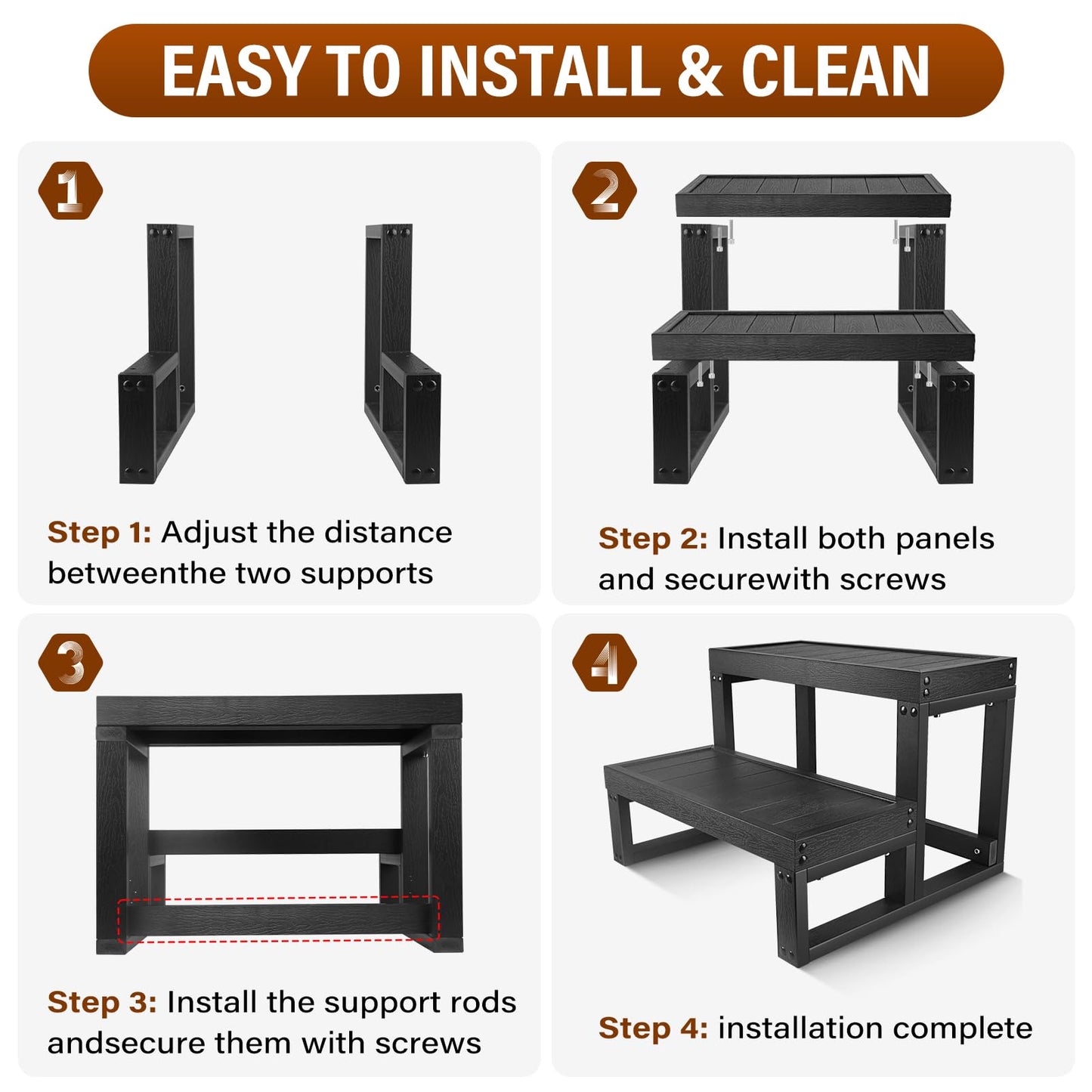 EASY TO INSTALL & CLEAN

1

Step 1: Adjust the distance betweenthe two supports

2

Step 2: Install both panels and securewith screws

3

Step 3: Install the support rods andsecure them with screws

4

Step 4: installation complete