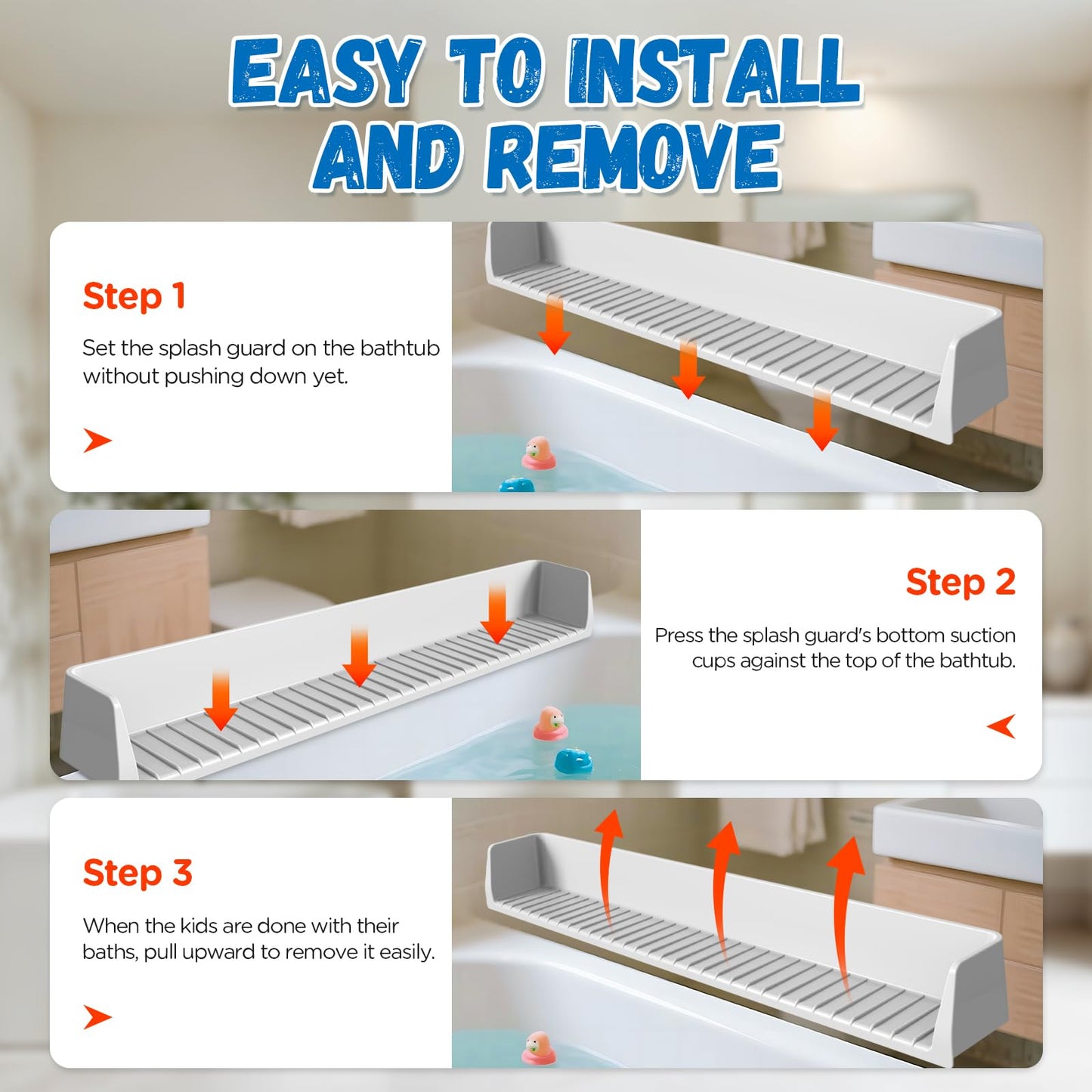 EASY TO INSTALL AND REMOVE

Step 1

Set the splash guard on the bathtub without pushing down yet.

Step 2

Press the splash guard's bottom suction cups against the top of the bathtub.

Step 3

When the kids are done with their baths, pull upward to remove it easily.