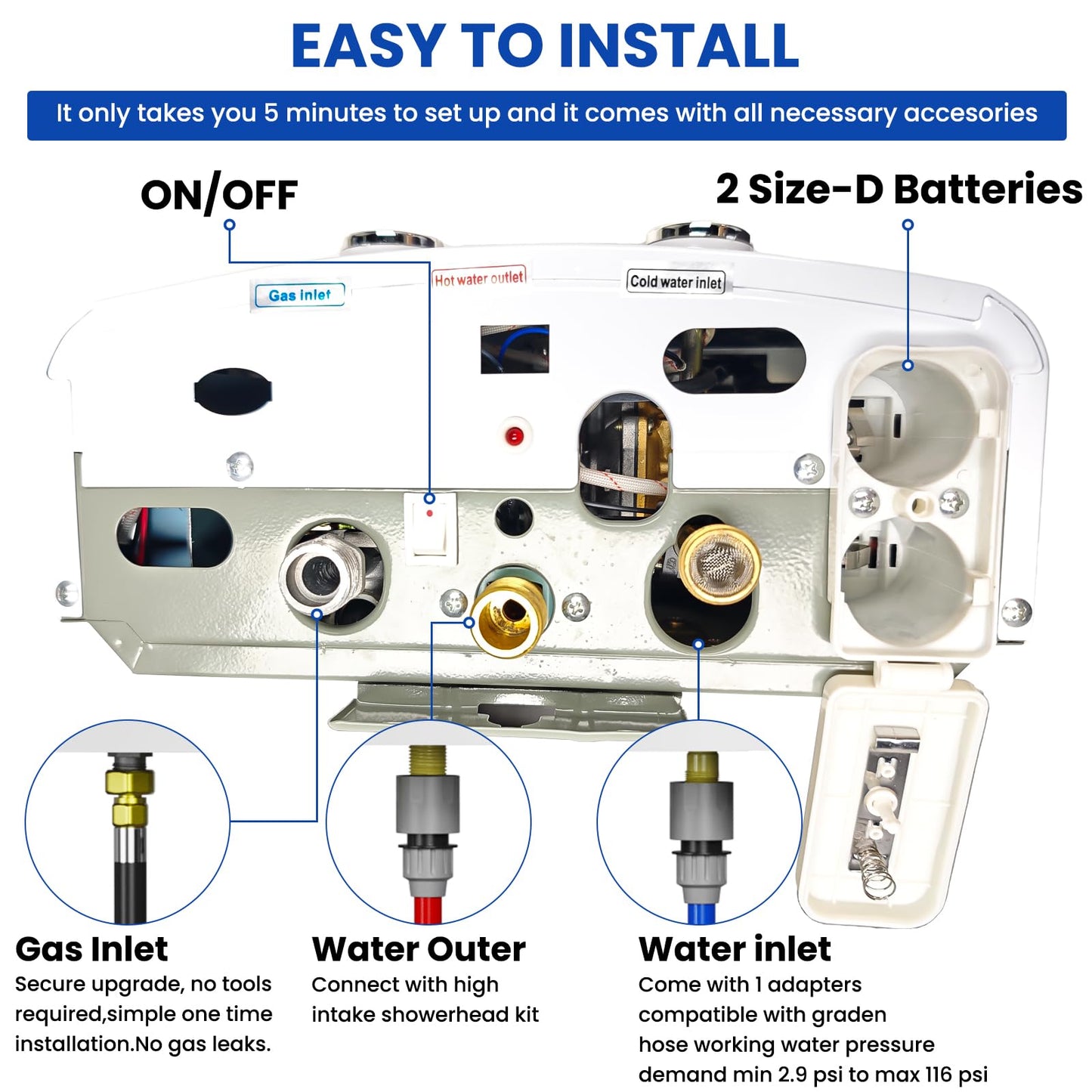 EASY TO INSTALL

It only takes you 5 minutes to set up and it comes with all necessary accesories

ON/OFF

2 Size-D Batteries

Gas inlet

Hot water outlet

Cold water inlet

Gas Inlet
Secure upgrade, no tools required,simple one time installation.No gas leaks.

Water Outer
Connect with high intake showerhead kit

Water inlet
Come with 1 adapters compatible with graden hose working water pressure demand min 2.9 psi to max 116 psi