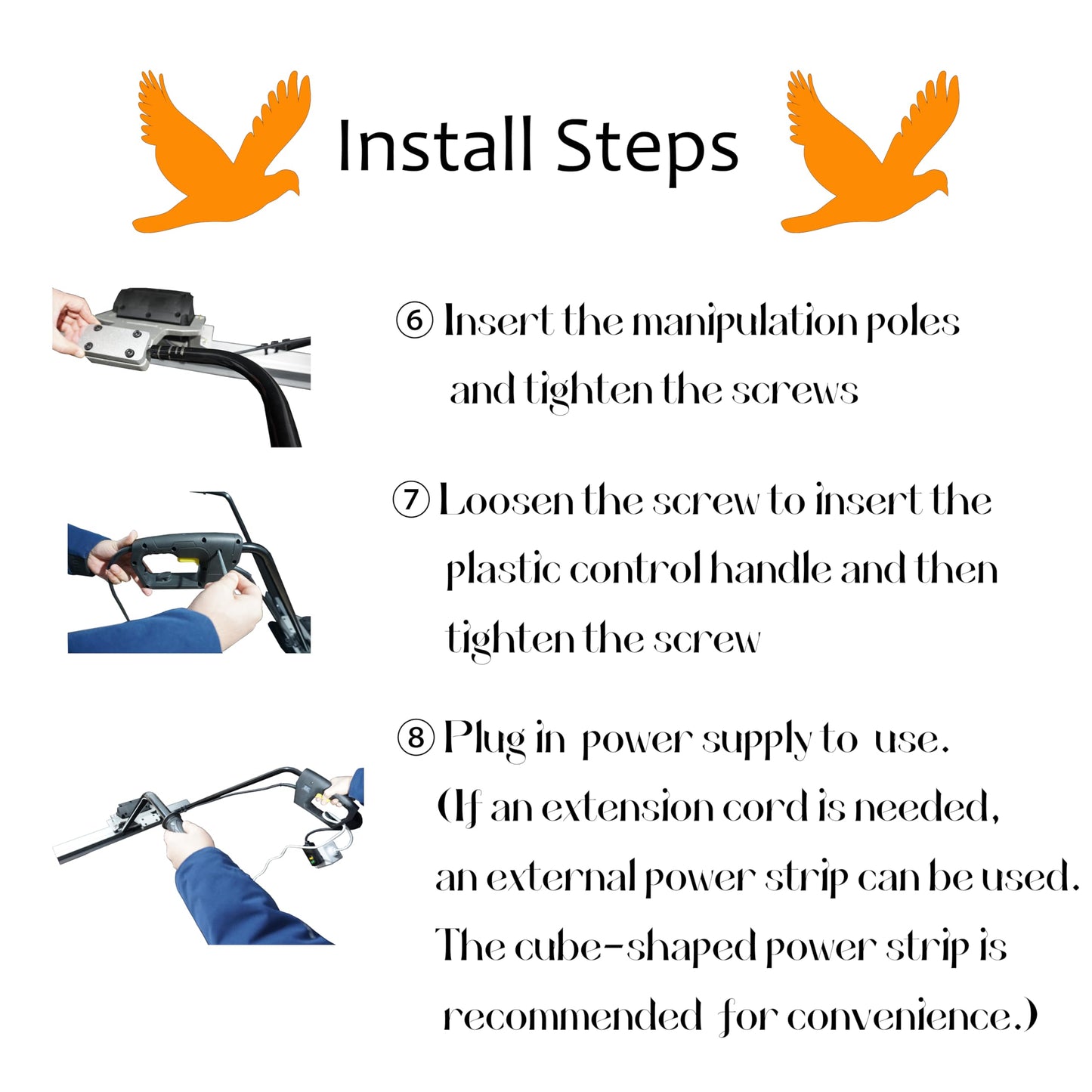 Install Steps

⑥ Insert the manipulation poles and tighten the screws

⑦ Loosen the screw to insert the plastic control handle and then tighten the screw

⑧ Plug in power supply to use. (If an extension cord is needed, an external power strip can be used. The cube-shaped power strip is recommended for convenience.)