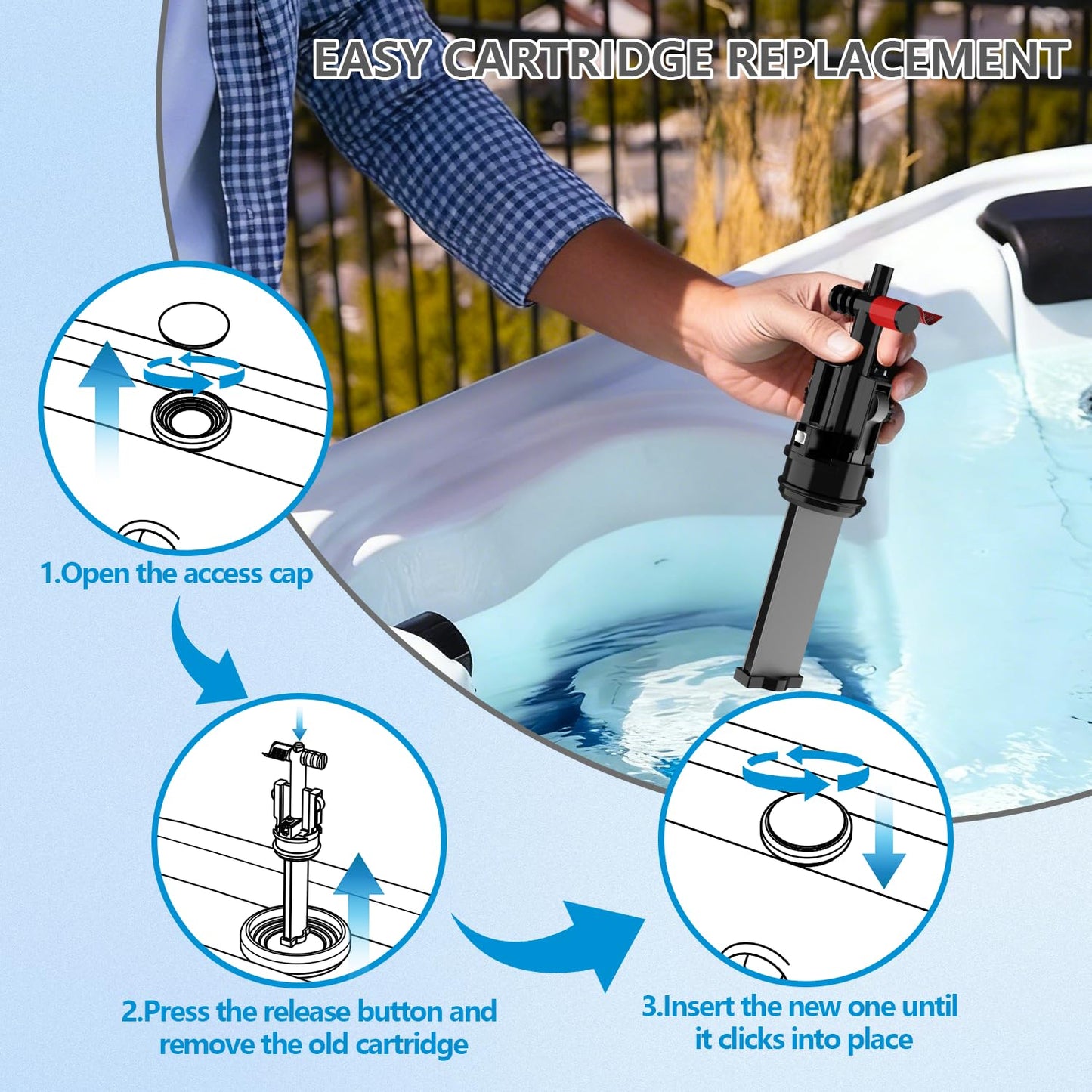 EASY CARTRIDGE REPLACEMENT

1.Open the access cap

2.Press the release button and remove the old cartridge

3.Insert the new one until it clicks into place