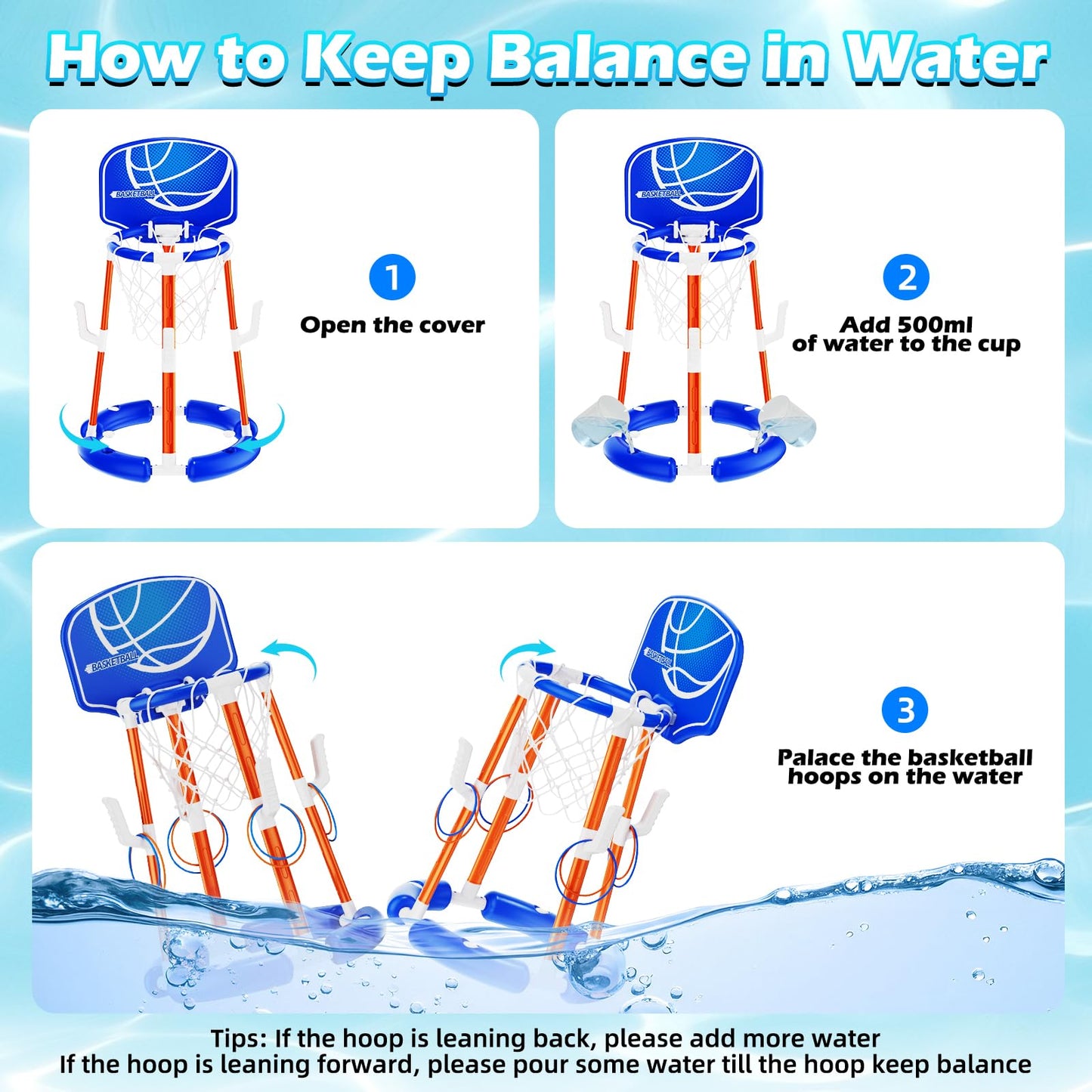 How to Keep Balance in Water

BASKETBALL

1
Open the cover

BASKETBALL

2
Add 500ml of water to the cup

BASKETBALL

BASKETBALL

3
Palace the basketball hoops on the water

Tips: If the hoop is leaning back, please add more water
If the hoop is leaning forward, please pour some water till the hoop keep balance