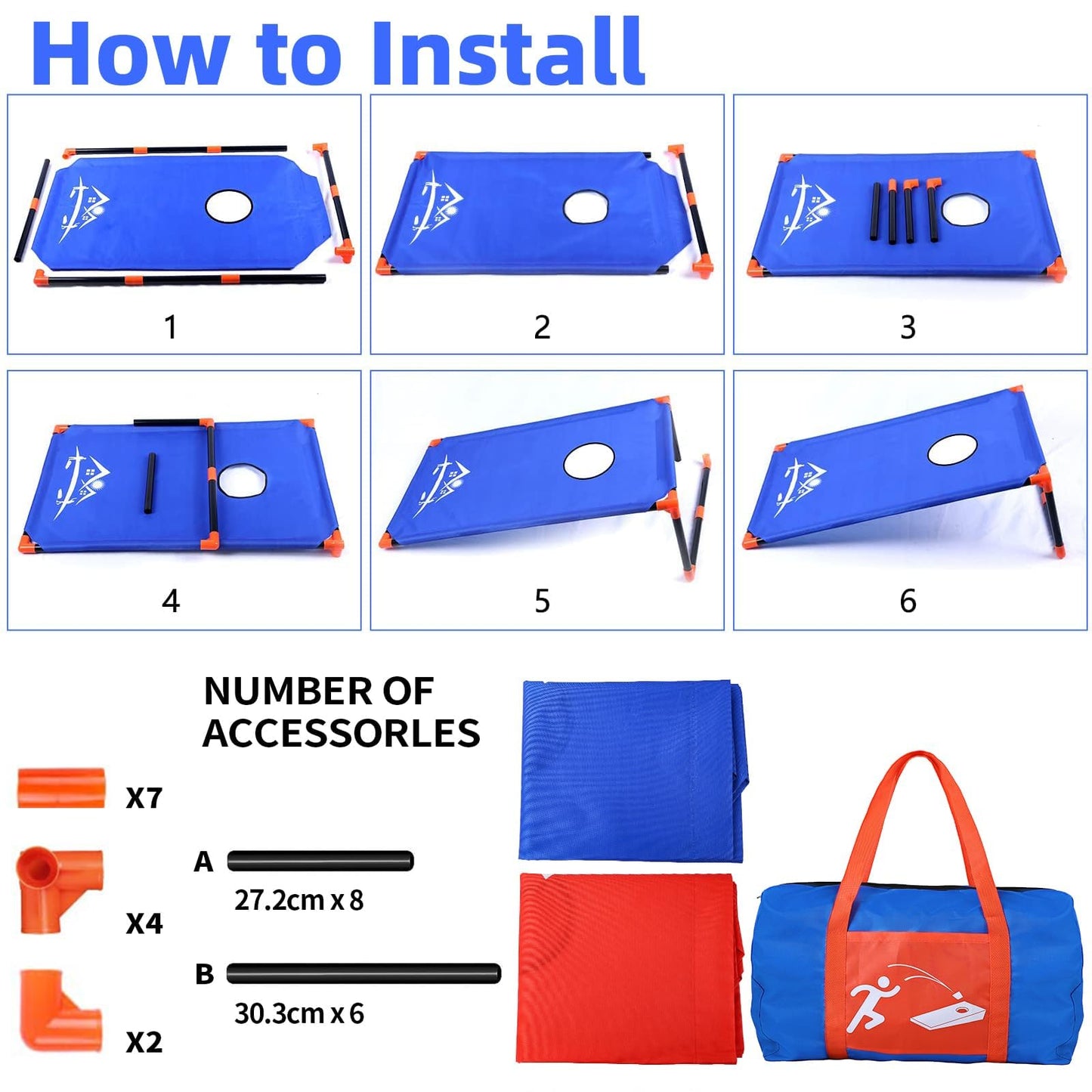 How to Install

1

2

3

4

5

6

NUMBER OF ACCESSORLES

X7

X4

X2

A

27.2cm x 8

B

30.3cm x 6