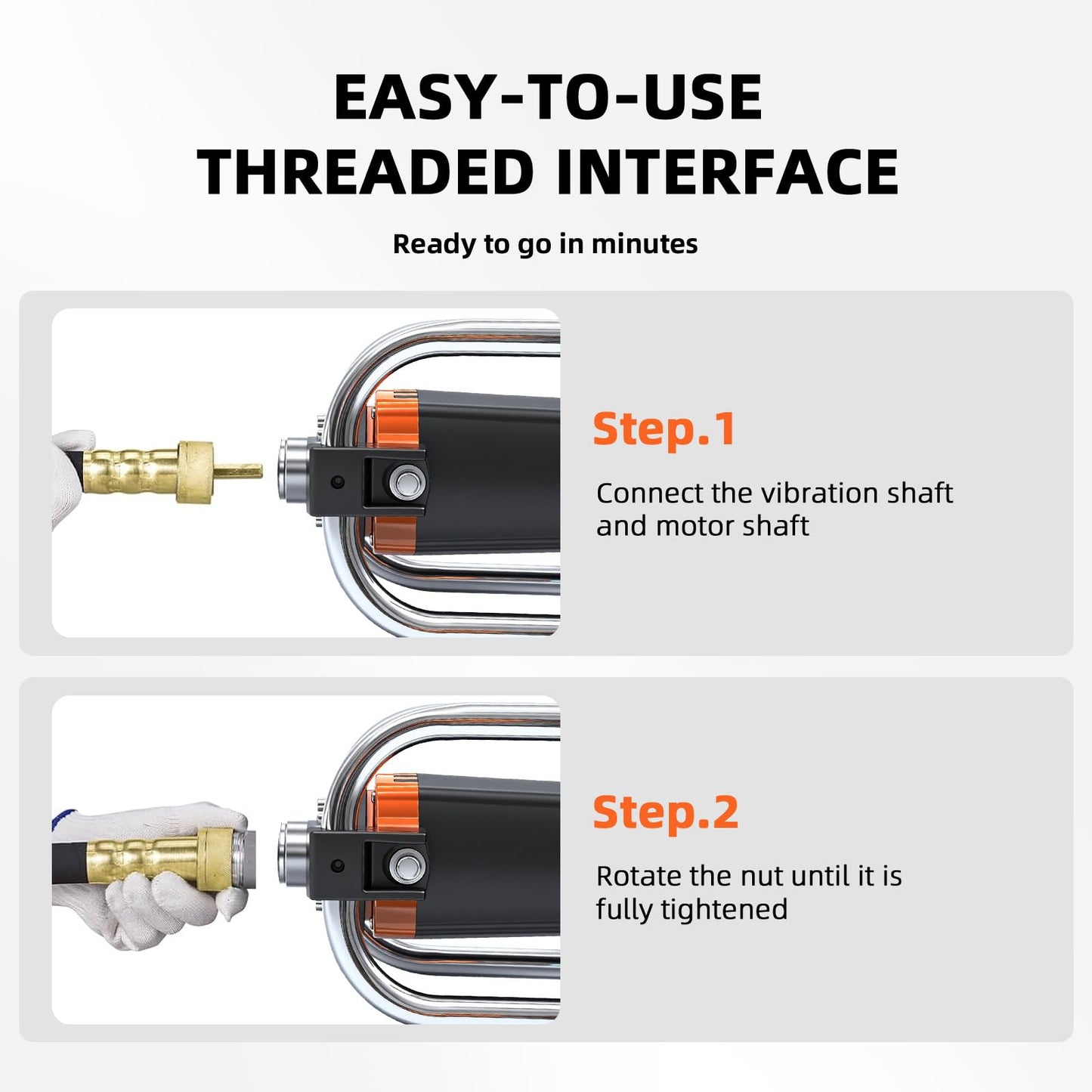 EASY-TO-USE
THREADED INTERFACE

Ready to go in minutes

Step.1

Connect the vibration shaft and motor shaft

Step.2

Rotate the nut until it is fully tightened