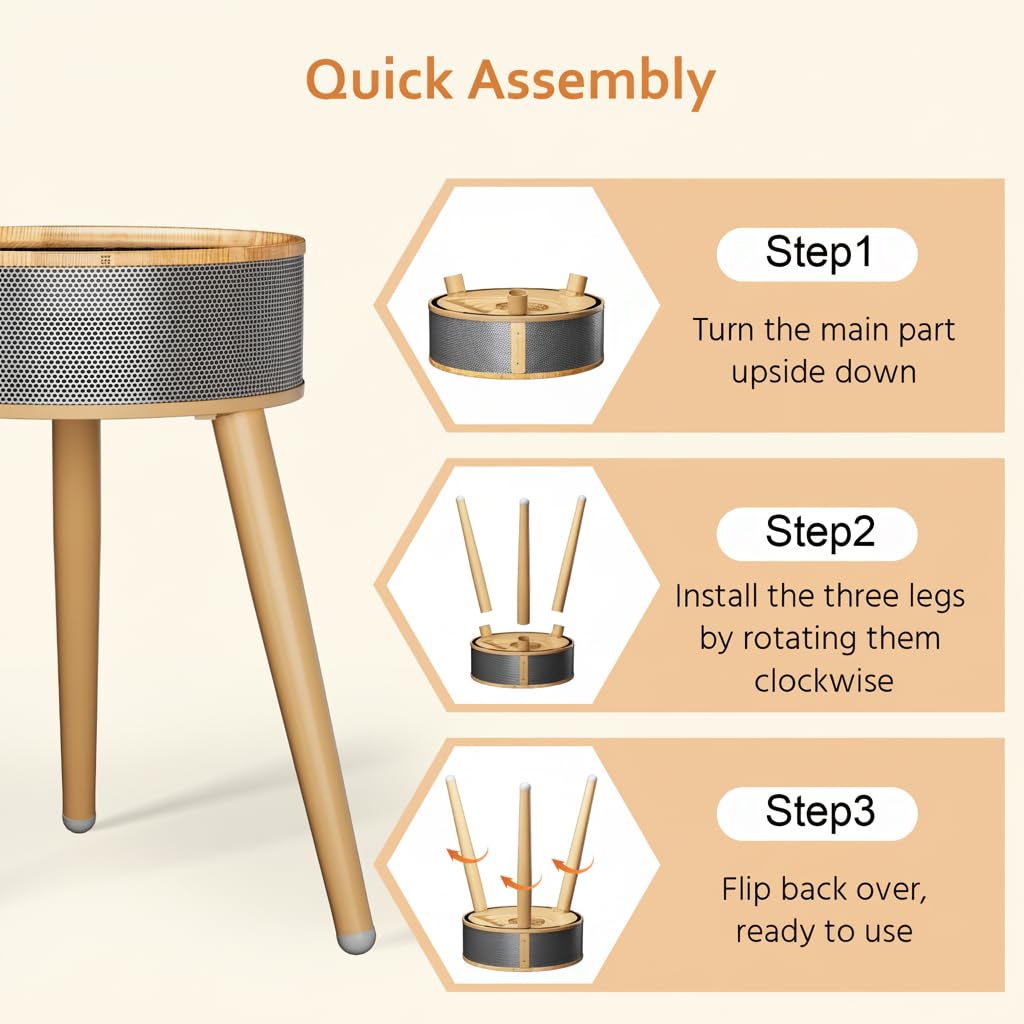 Quick Assembly

Step1

Turn the main part upside down

Step2

Install the three legs by rotating them clockwise

Step3

Flip back over, ready to use