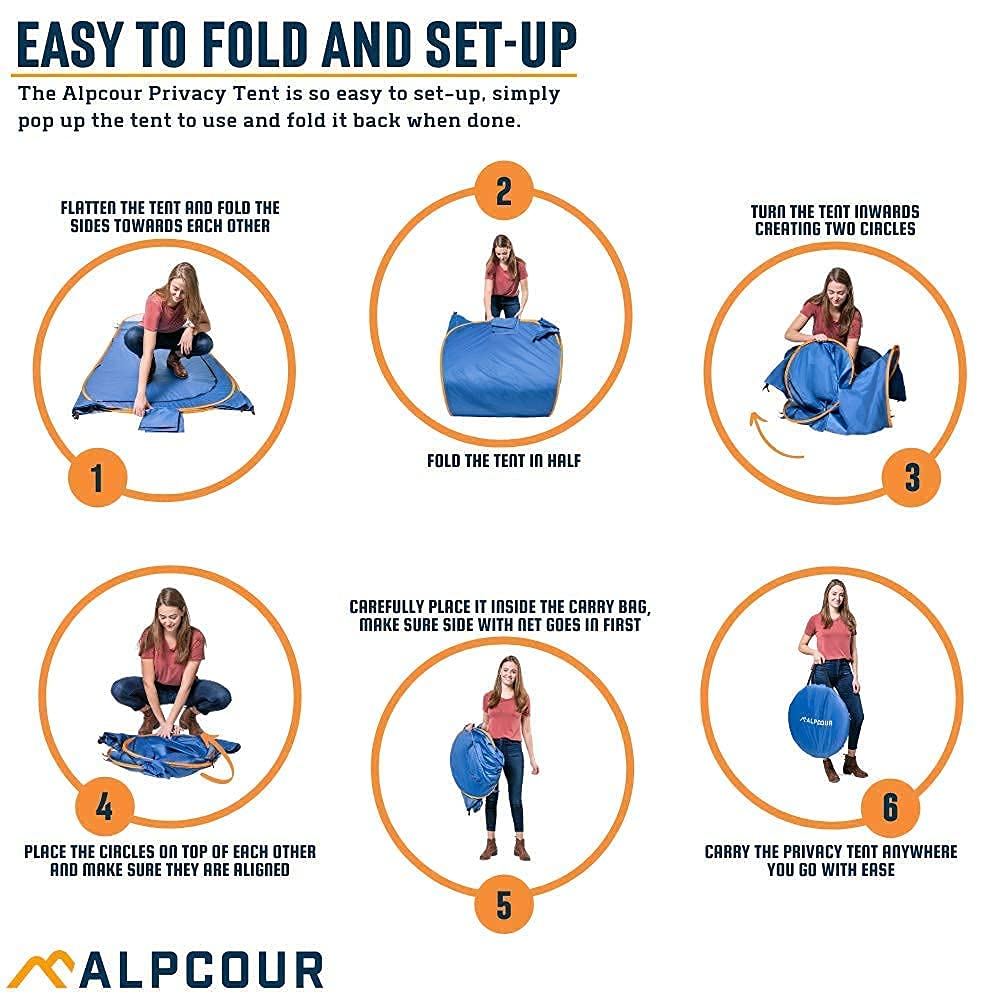 EASY TO FOLD AND SET-UP

The Alpcour Privacy Tent is so easy to set-up, simply pop up the tent to use and fold it back when done.

FLATTEN THE TENT AND FOLD THE SIDES TOWARDS EACH OTHER

1

2

FOLD THE TENT IN HALF

TURN THE TENT INWARDS CREATING TWO CIRCLES

3

4

PLACE THE CIRCLES ON TOP OF EACH OTHER AND MAKE SURE THEY ARE ALIGNED

CAREFULLY PLACE IT INSIDE THE CARRY BAG, MAKE SURE SIDE WITH NET GOES IN FIRST

5

ALPCOUR

6

CARRY THE PRIVACY TENT ANYWHERE YOU GO WITH EASE

ALPCOUR