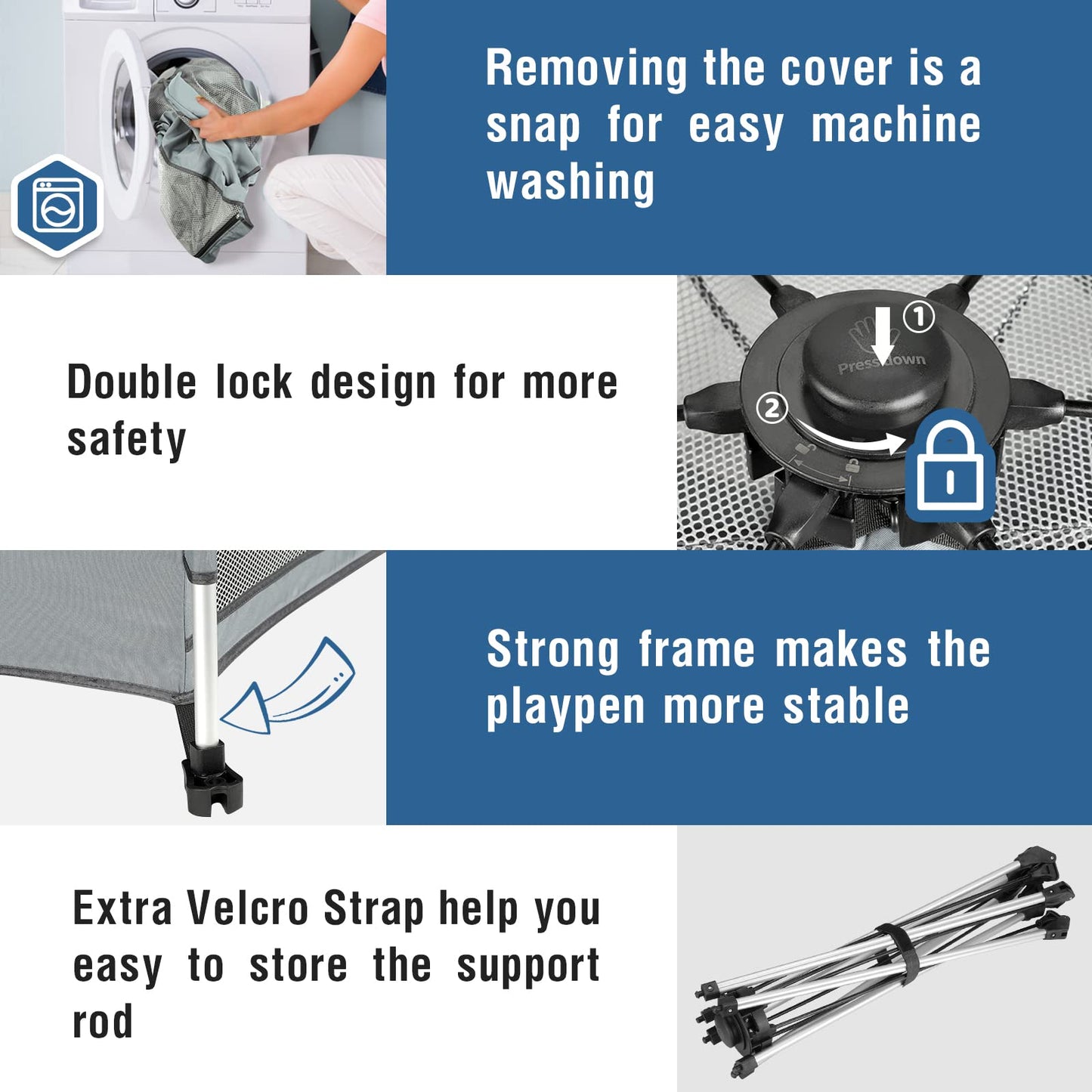 Removing the cover is a snap for easy machine washing

Double lock design for more safety

①

Press down

②

Strong frame makes the playpen more stable

Extra Velcro Strap help you easy to store the support rod